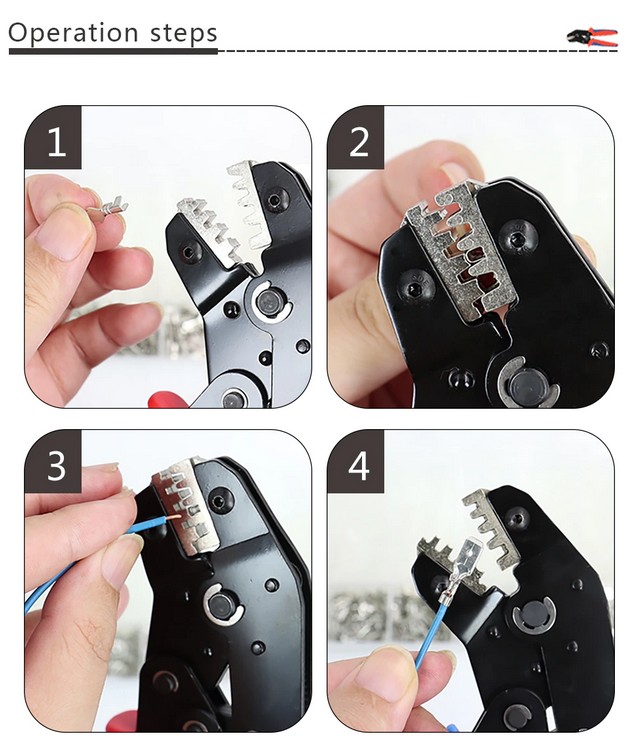 Operation steps

1

2

3

4