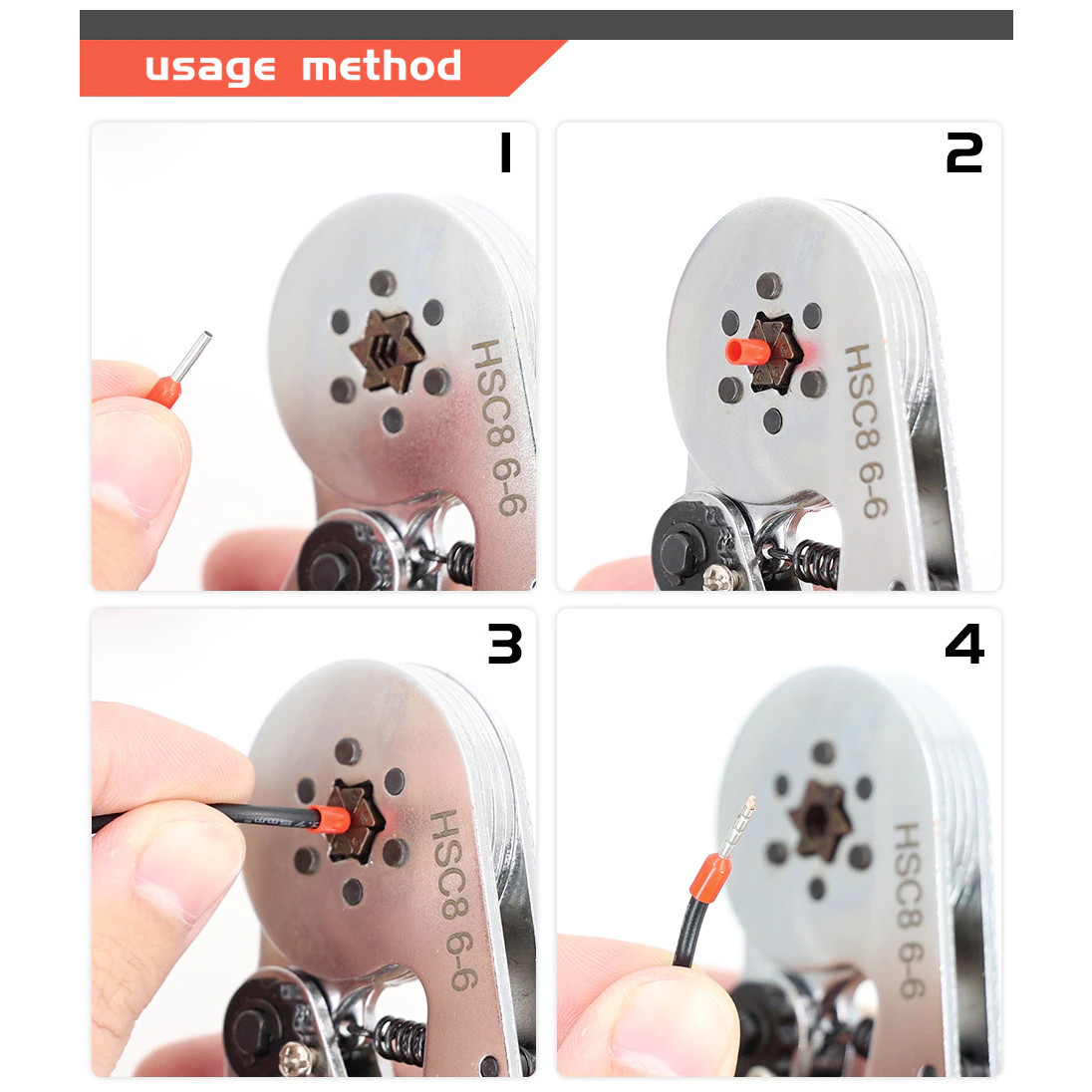 usage method

1

HSC8 6-6

2

HSC8 6-6

3

HSC8 6-6

4

HSC8 6-6